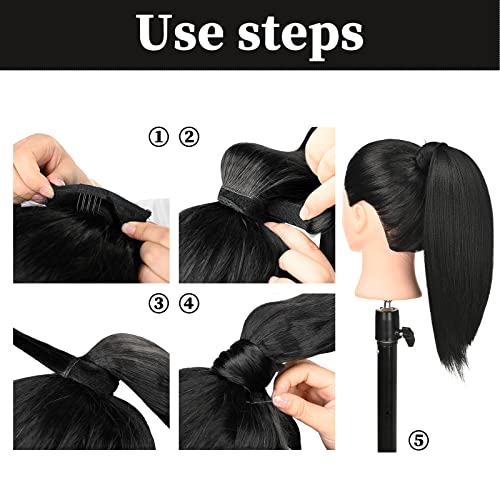 Use steps

① ②

③ ④

⑤