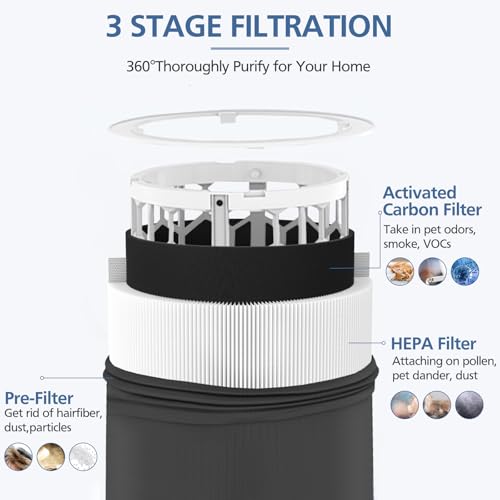 3 STAGE FILTRATION

360°Thoroughly Purify for Your Home

Activated Carbon Filter

Take in pet odors, smoke, VOCs

HEPA Filter

Attaching on pollen, pet dander, dust

Pre-Filter

Get rid of hairfiber, dust,particles