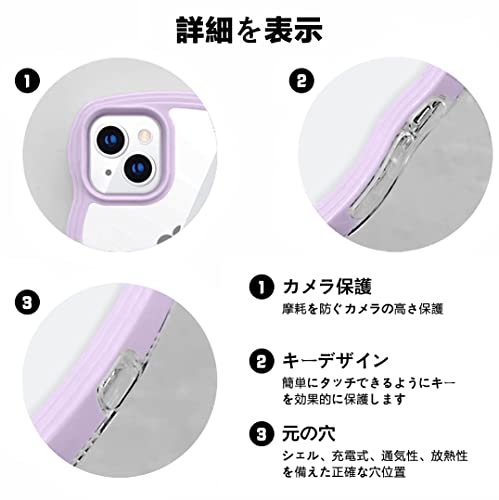 詳細を表示

1

2

3

1 カメラ保護
摩耗を防ぐカメラの高さ保護

2 キーデザイン
簡単にタッチできるようにキーを効果的に保護します

3 元の穴
シェル、充電式、通気性、放熱性を備えた正確な穴位置