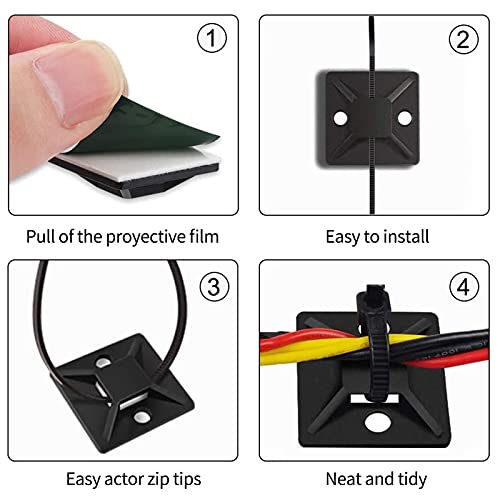 1

Pull of the proyective film

2

Easy to install

3

Easy actor zip tips

4

Neat and tidy