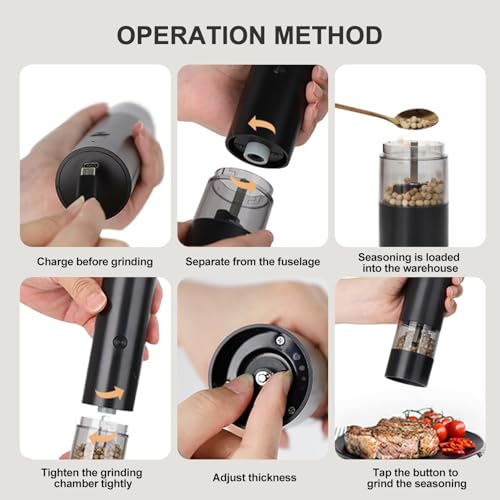 OPERATION METHOD

Charge before grinding

Separate from the fuselage

Seasoning is loaded into the warehouse

Tighten the grinding chamber tightly

Adjust thickness

Tap the button to grind the seasoning