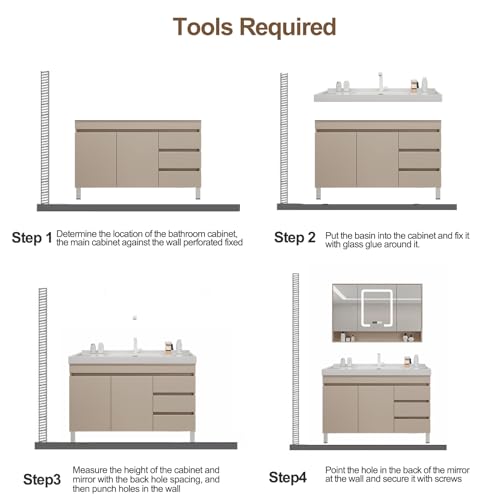 Tools Required

Step 1 Determine the location of the bathroom cabinet, the main cabinet against the wall perforated fixed

Step 2 Put the basin into the cabinet and fix it with glass glue around it.

Step3 Measure the height of the cabinet and mirror with the back hole spacing, and then punch holes in the wall

Step4 Point the hole in the back of the mirror at the wall and secure it with screws