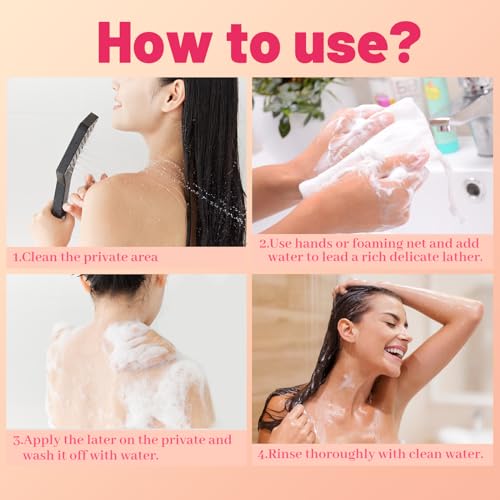 How to use?

1.Clean the private area

2.Use hands or foaming net and add water to lead a rich delicate lather.

3.Apply the later on the private and wash it off with water.

4.Rinse thoroughly with clean water.