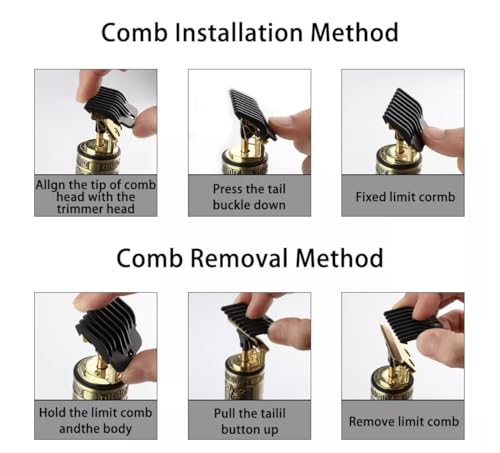 Comb Installation Method

Allgn the tip of comb head with the trimmer head

Press the tail buckle down

Fixed limit cormb

Comb Removal Method

Hold the limit comb andthe body

Pull the tailil button up

Remove limit comb