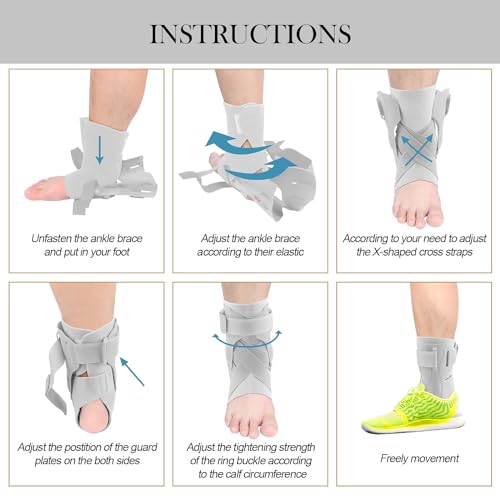 INSTRUCTIONS

Unfasten the ankle brace and put in your foot

Adjust the ankle brace according to their elastic

According to your need to adjust the X-shaped cross straps

Adjust the postition of the guard plates on the both sides

Adjust the tightening strength of the ring buckle according to the calf circumference

Freely movement