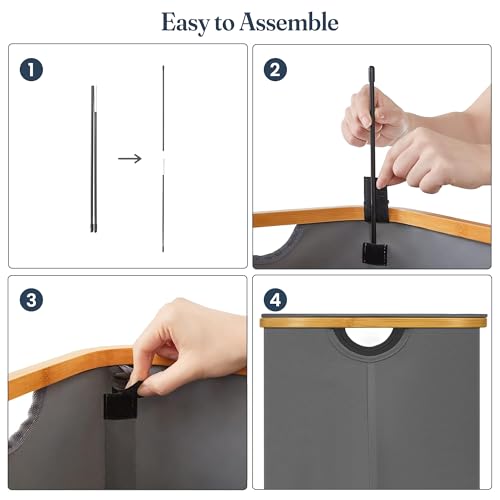 Easy to Assemble

1

2

3

4