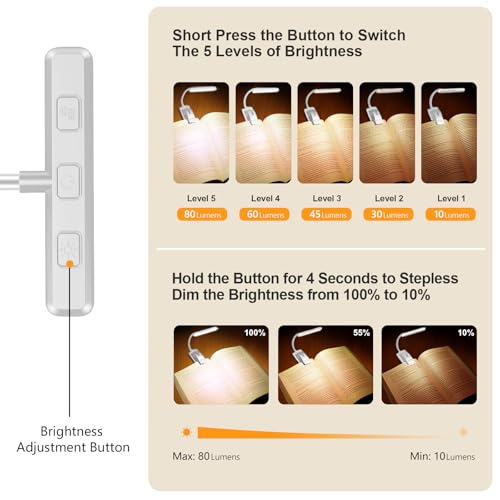 Short Press the Button to Switch The 5 Levels of Brightness

Level 5
80 Lumens

Level 4
60 Lumens

Level 3
45 Lumens

Level 2
30 Lumens

Level 1
10 Lumens

Hold the Button for 4 Seconds to Stepless Dim the Brightness from 100% to 10%

100%

55%

10%

Max: 80 Lumens

Min: 10 Lumens

Brightness Adjustment Button