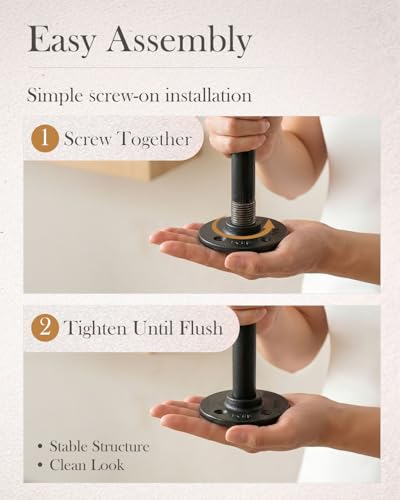 Easy Assembly

Simple screw-on installation

1 Screw Together

2 Tighten Until Flush

• Stable Structure
• Clean Look