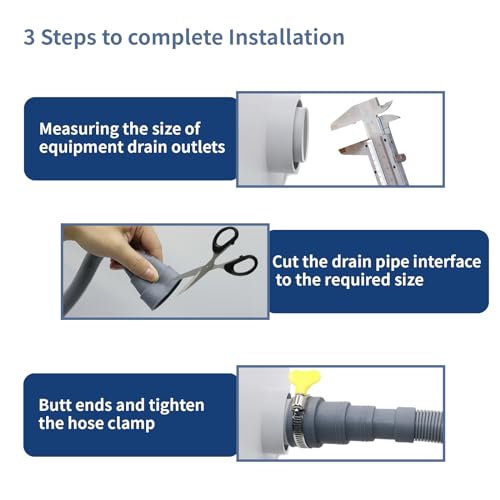 3 Steps to complete Installation

Measuring the size of equipment drain outlets

Cut the drain pipe interface to the required size

Butt ends and tighten the hose clamp