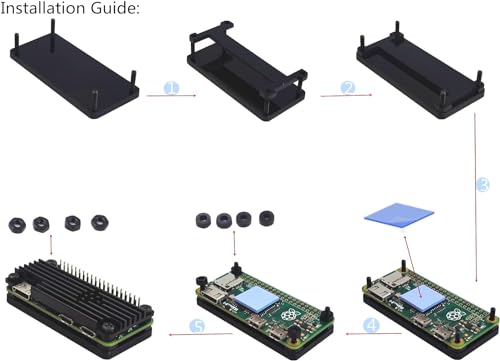 Installation Guide:

1

2

3

4

5