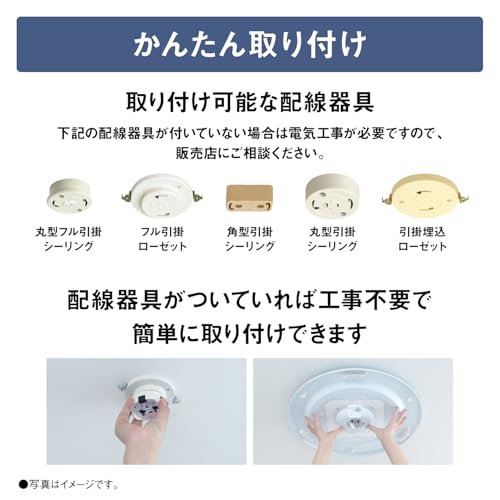 かんたん取り付け

取り付け可能な配線器具

下記の配線器具が付いていない場合は電気工事が必要ですので、販売店にご相談ください。

丸型フル引掛シーリング

フル引掛ローゼット

角型引掛シーリング

丸型引掛シーリング

引掛埋込ローゼット

配線器具がついていれば工事不要で簡単に取り付けできます

●写真はイメージです。