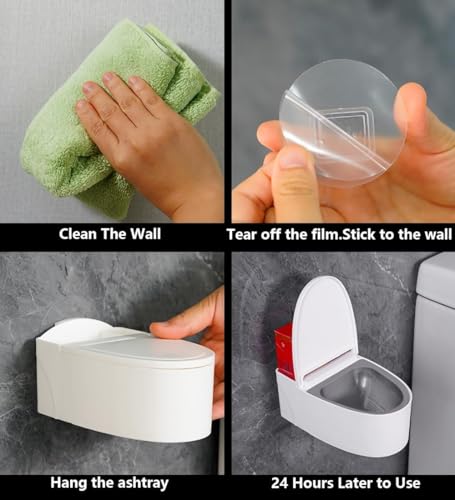 Clean The Wall

Tear off the film.Stick to the wall

Hang the ashtray

24 Hours Later to Use