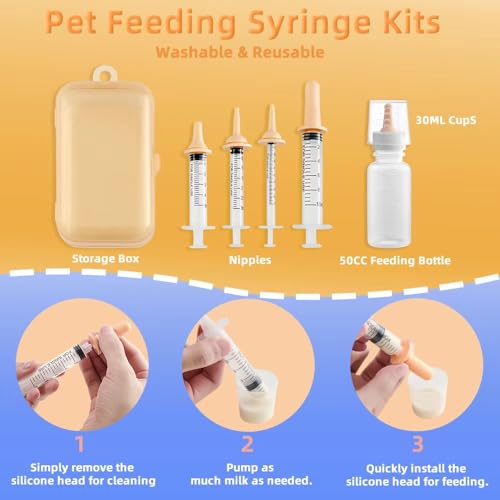 Pet Feeding Syringe Kits
Washable & Reusable

30ML CupS

Storage Box

Nipples

50CC Feeding Bottle

1
Simply remove the silicone head for cleaning

2
Pump as much milk as needed.

3
Quickly install the silicone head for feeding.