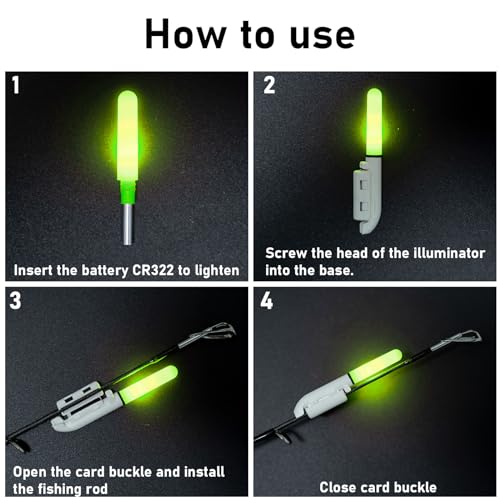 How to use

1

Insert the battery CR322 to lighten

2

Screw the head of the illuminator into the base.

3

Open the card buckle and install the fishing rod

4

Close card buckle