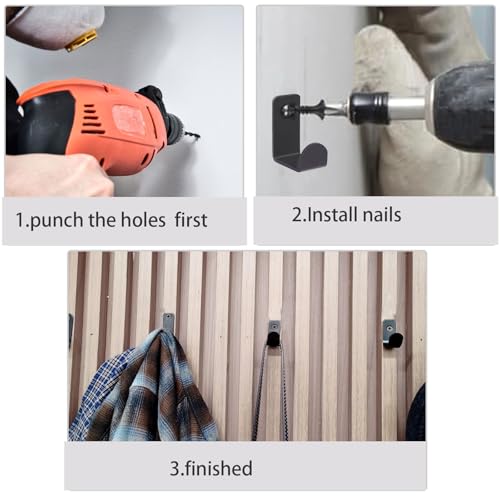 1.punch the holes  first

2.Install nails

3.finished