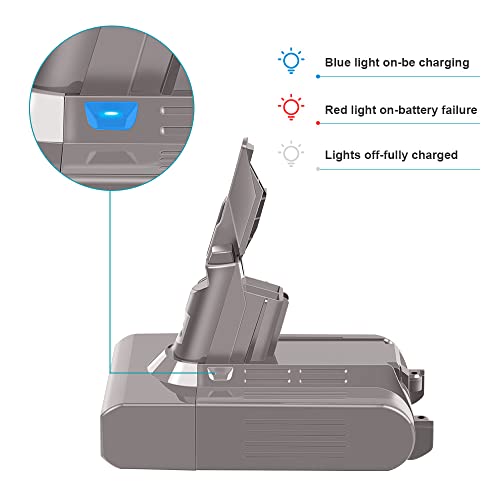 Blue light on-be charging

Red light on-battery failure

Lights off-fully charged