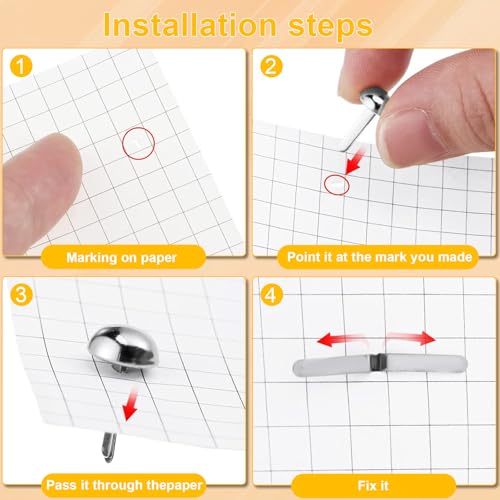 Installation steps

1

Marking on paper

2

Point it at the mark you made

3

Pass it through thepaper

4

Fix it