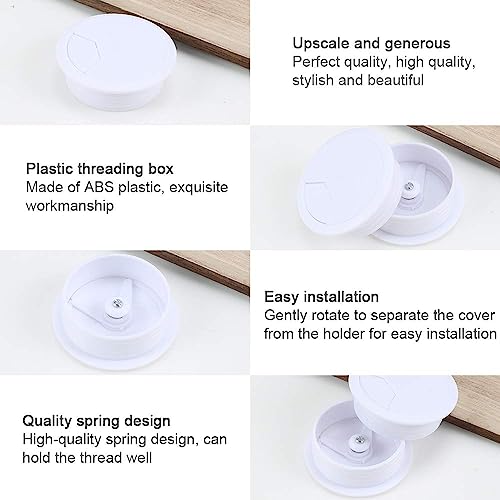 Upscale and generous
Perfect quality, high quality, stylish and beautiful

Plastic threading box
Made of ABS plastic, exquisite workmanship

Easy installation
Gently rotate to separate the cover from the holder for easy installation

Quality spring design
High-quality spring design, can hold the thread well