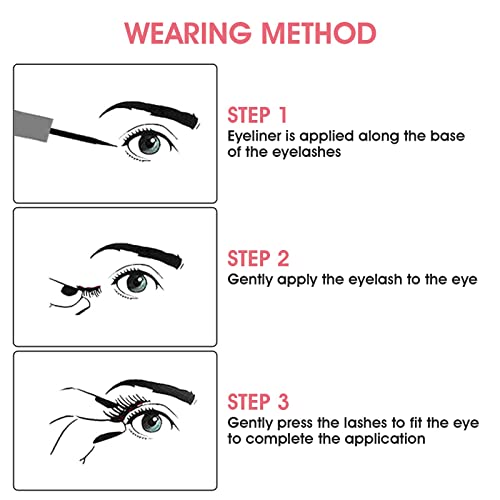 WEARING METHOD

STEP 1
Eyeliner is applied along the base of the eyelashes

STEP 2
Gently apply the eyelash to the eye

STEP 3
Gently press the lashes to fit the eye to complete the application