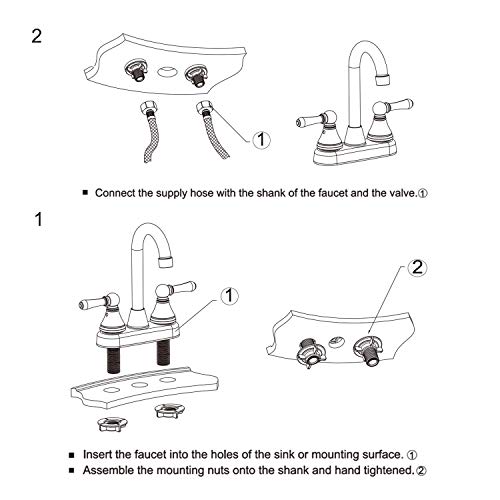 2

1

■ Connect the supply hose with the shank of the faucet and the valve.①

1

1

2

■ Insert the faucet into the holes of the sink or mounting surface. ①
■ Assemble the mounting nuts onto the shank and hand tightened.②