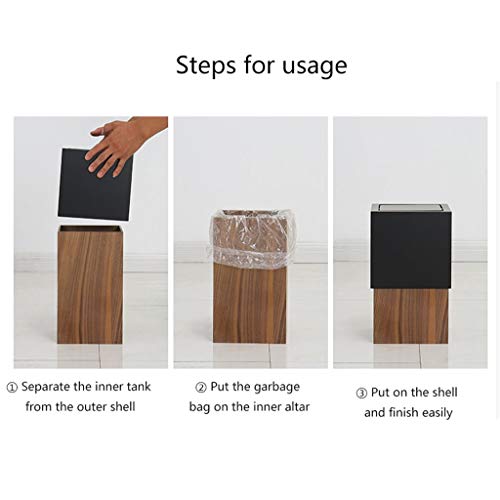 Steps for usage

① Separate the inner tank from the outer shell

② Put the garbage bag on the inner altar

③ Put on the shell and finish easily