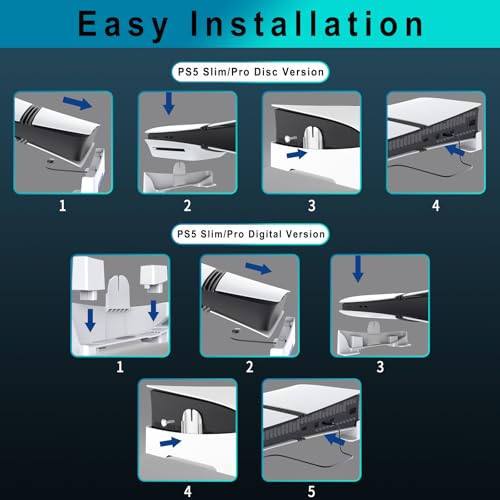 Easy Installation

PS5 Slim/Pro Disc Version

1

2

3

4

PS5 Slim/Pro Digital Version

1

2

3

4

5