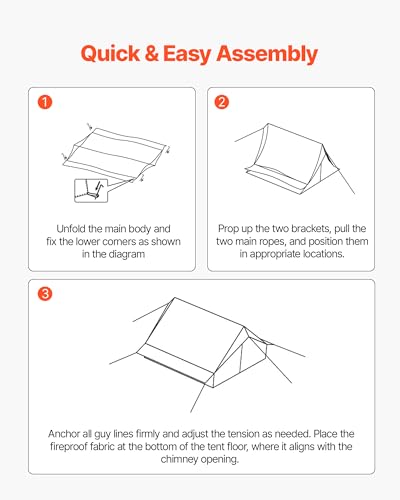 Quick & Easy Assembly

1

Unfold the main body and fix the lower corners as shown in the diagram

2

Prop up the two brackets, pull the two main ropes, and position them in appropriate locations.

3

Anchor all guy lines firmly and adjust the tension as needed. Place the fireproof fabric at the bottom of the tent floor, where it aligns with the chimney opening.