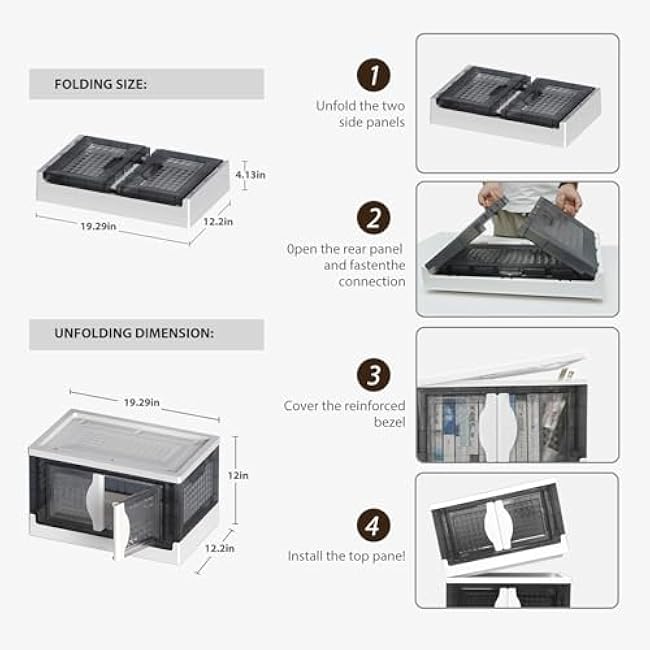 FOLDING SIZE:

4.13in

19.29in

12.2in

UNFOLDING DIMENSION:

19.29in

12in

12.2in

1

Unfold the two side panels

2

0pen the rear panel and fastenthe connection

3

Cover the reinforced bezel

4

Install the top pane!