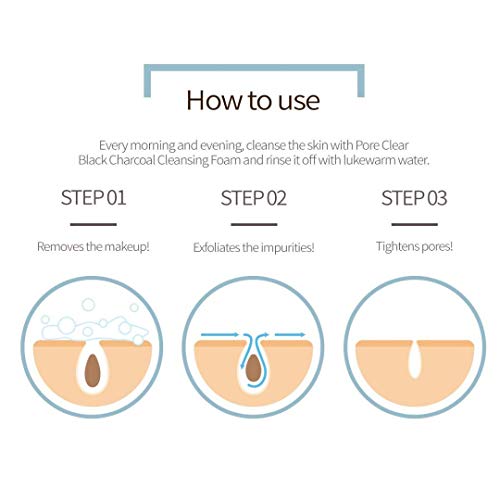 How to use

Every morning and evening, cleanse the skin with Pore Clear Black Charcoal Cleansing Foam and rinse it off with lukewarm water.

STEP 01

Removes the makeup!

STEP 02

Exfoliates the impurities!

STEP 03

Tightens pores!