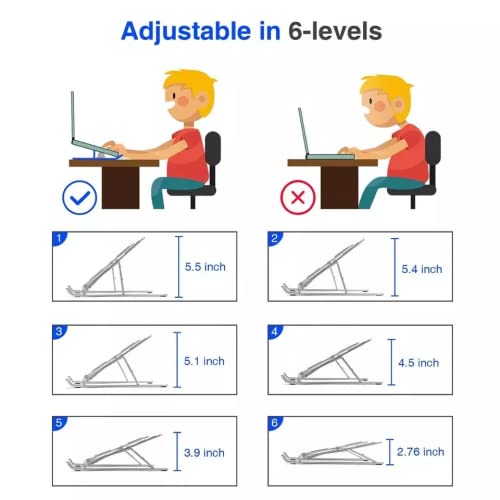 Adjustable in 6-levels

1
5.5 inch

2
5.4 inch

3
5.1 inch

4
4.5 inch

5
3.9 inch

6
2.76 inch