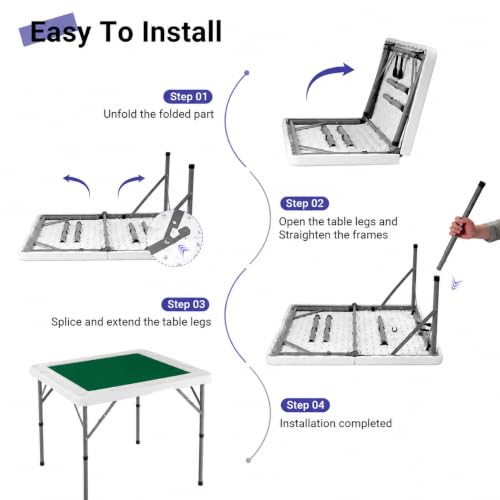 Easy To Install

Step 01
Unfold the folded part

Step 02
Open the table legs and Straighten the frames

Step 03
Splice and extend the table legs

Step 04
Installation completed