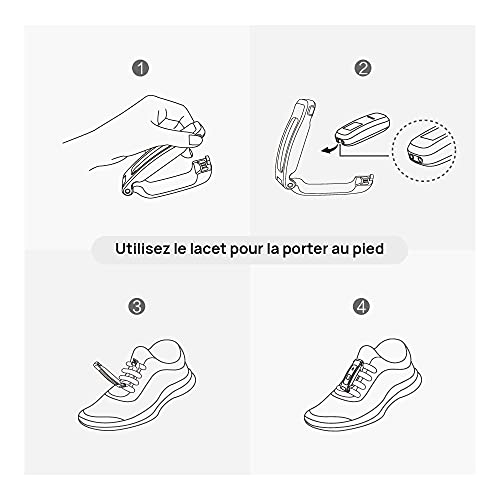 1

2

Utilisez le lacet pour la porter au pied

3

4