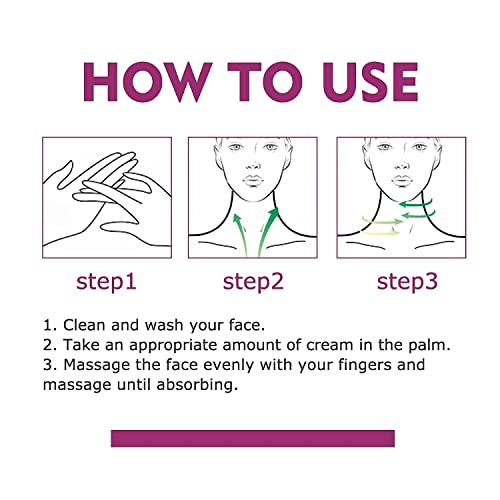 HOW TO USE

step1

step2

step3

1. Clean and wash your face.
2. Take an appropriate amount of cream in the palm.
3. Massage the face evenly with your fingers and massage until absorbing.