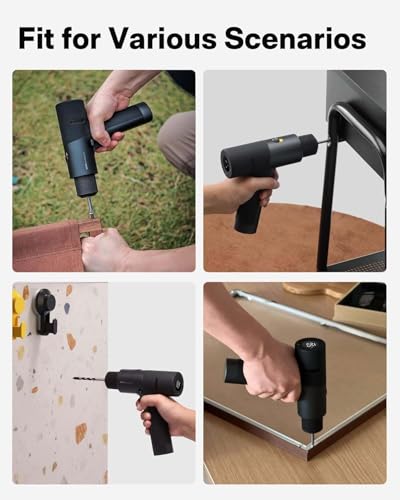 Fit for Various Scenarios