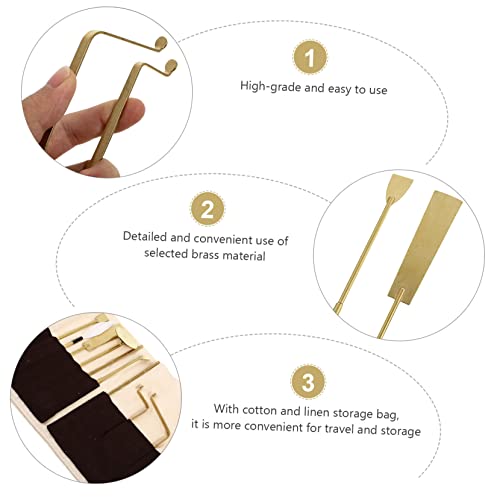 1

High-grade and easy to use

2

Detailed and convenient use of selected brass material

3

With cotton and linen storage bag, it is more convenient for travel and storage