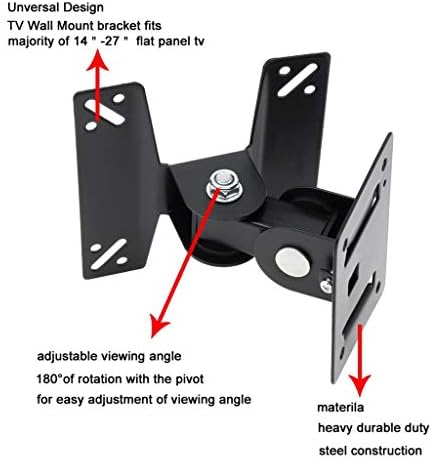 Unversal Design
TV Wall Mount bracket fits majority of 14 " -27 " flat panel tv

adjustable viewing angle
180°of rotation with the pivot
for easy adjustment of viewing angle

materila
heavy durable duty
steel construction