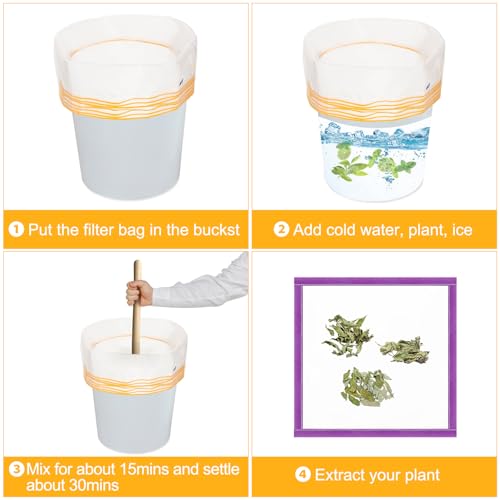 1 Put the filter bag in the buckst

2 Add cold water, plant, ice

3 Mix for about 15mins and settle about 30mins

4 Extract your plant