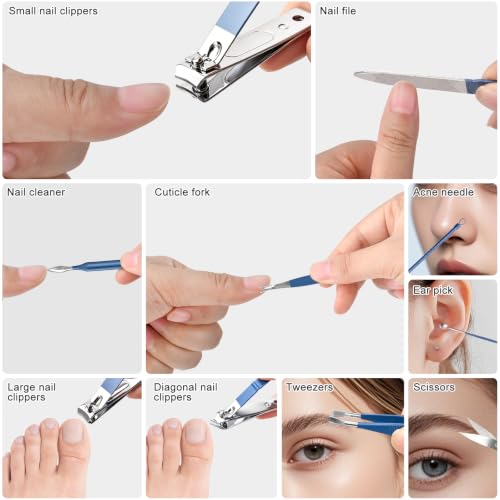 Small nail clippers

Nail file

Nail cleaner

Cuticle fork

Acne needle

Ear pick

Large nail clippers

Diagonal nail clippers

Tweezers

Scissors