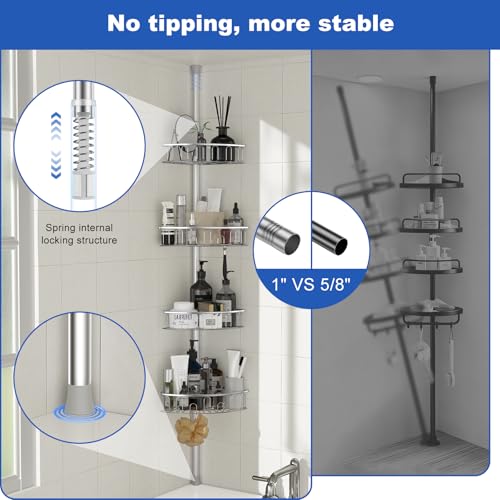 No tipping, more stable

Spring internal locking structure

1" VS 5/8"