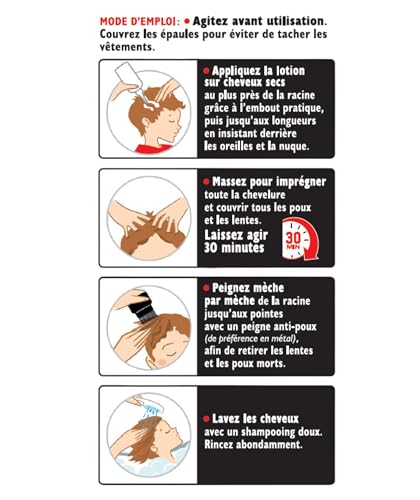 MODE D'EMPLOI : • Agitez avant utilisation. Couvrez les épaules pour éviter de tacher les vêtements.

• Appliquez la lotion sur cheveux secs au plus près de la racine grâce à l'embout pratique, puis jusqu'aux longueurs en insistant derrière les oreilles et la nuque.

• Massez pour imprégner toute la chevelure et couvrir tous les poux et les lentes.

Laissez agir 30 minutes

30 MIN

• Peignez mèche par mèche de la racine jusqu'aux pointes avec un peigne anti-poux (de préférence en métal), afin de retirer les lentes et les poux morts.

• Lavez les cheveux avec un shampooing doux. Rincez abondamment.