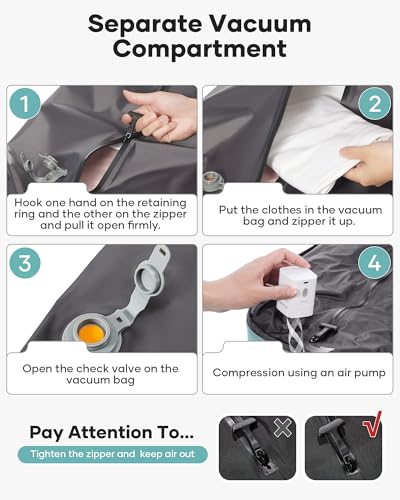 Separate Vacuum Compartment

1

Hook one hand on the retaining ring and the other on the zipper and pull it open firmly.

2

Put the clothes in the vacuum bag and zipper it up.

3

Open the check valve on the vacuum bag

4

Compression using an air pump

Pay Attention To...

Tighten the zipper and keep air out