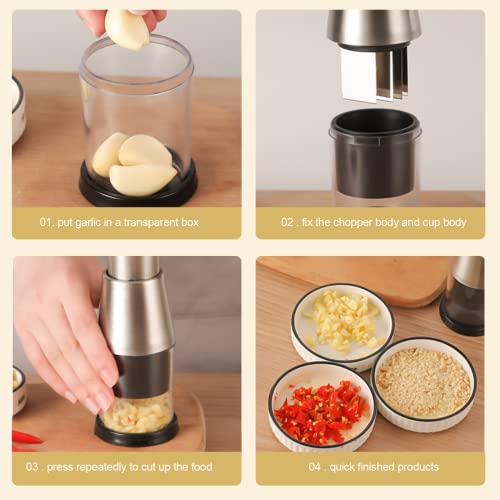 01. put garlic in a transparent box

02 . fix the chopper body and cup body

03 . press repeatedly to cut up the food

04 . quick finished products