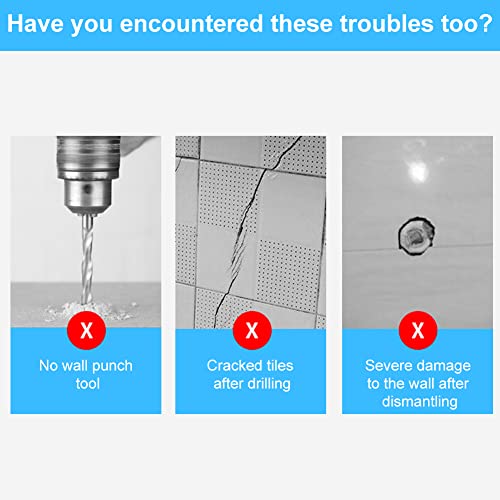 Have you encountered these troubles too?

X

No wall punch tool

X

Cracked tiles after drilling

X

Severe damage to the wall after dismantling