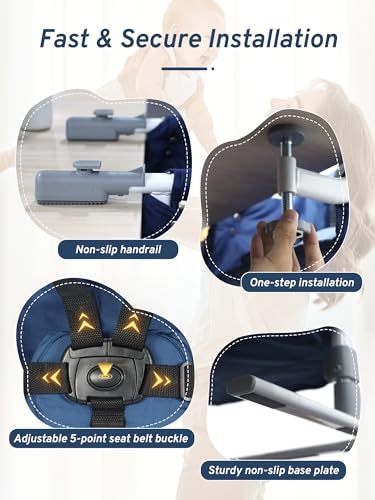 Fast & Secure Installation

Non-slip handrail

One-step installation

Adjustable 5-point seat belt buckle

Sturdy non-slip base plate