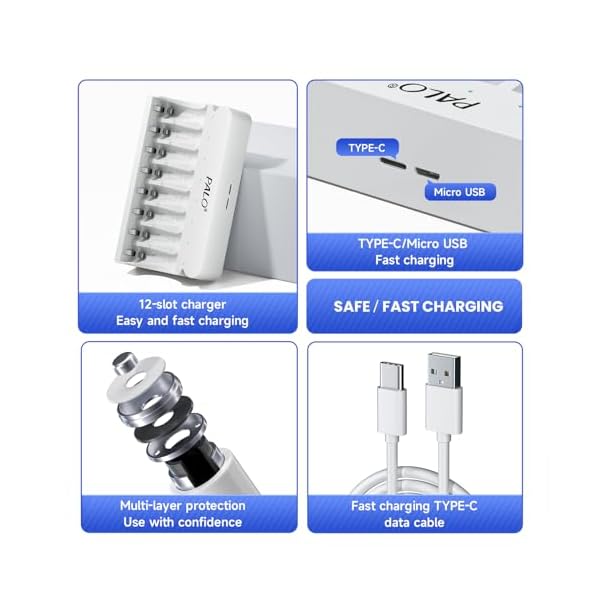 PALO®

12-slot charger
Easy and fast charging

PALO®

TYPE-C

Micro USB

TYPE-C/Micro USB
Fast charging

SAFE / FAST CHARGING

Multi-layer protection
Use with confidence

Fast charging TYPE-C
data cable