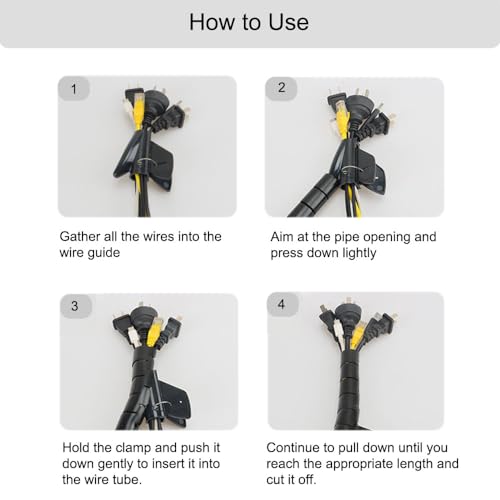 How to Use

1

Gather all the wires into the wire guide

2

Aim at the pipe opening and press down lightly

3

Hold the clamp and push it down gently to insert it into the wire tube.

4

Continue to pull down until you reach the appropriate length and cut it off.