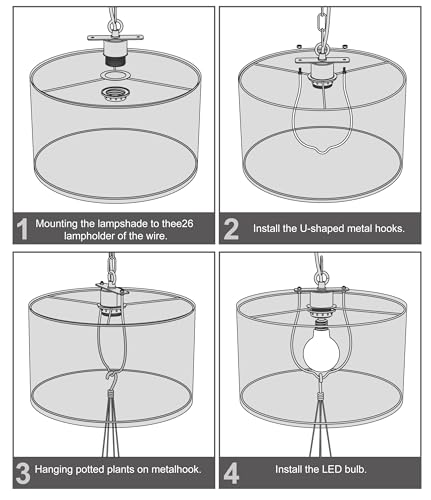 1 Mounting the lampshade to thee26 lampholder of the wire.

2 Install the U-shaped metal hooks.

3 Hanging potted plants on metalhook.

4 Install the LED bulb.