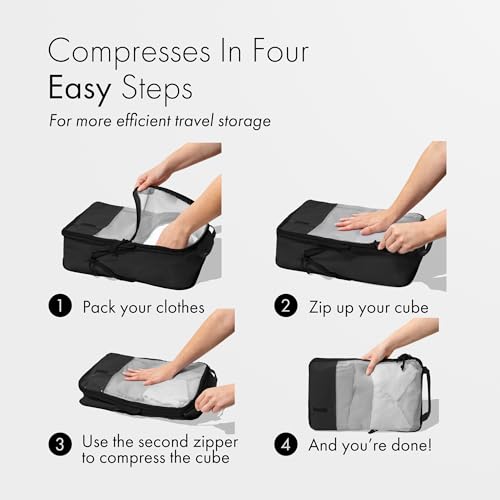 Compresses In Four
Easy Steps

For more efficient travel storage

1 Pack your clothes

2 Zip up your cube

3 Use the second zipper to compress the cube

4 And you're done!