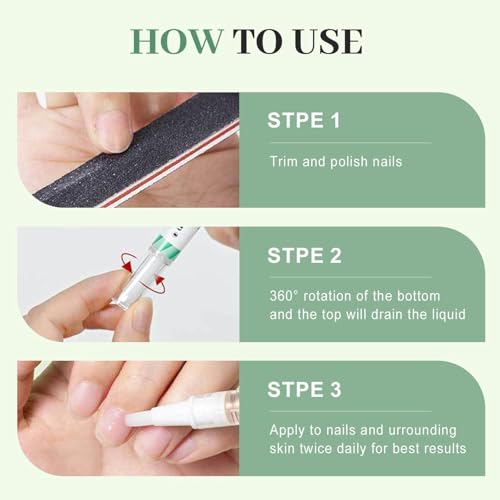 HOW TO USE

STPE 1

Trim and polish nails

STPE 2

360° rotation of the bottom and the top will drain the liquid

STPE 3

Apply to nails and urrounding skin twice daily for best results