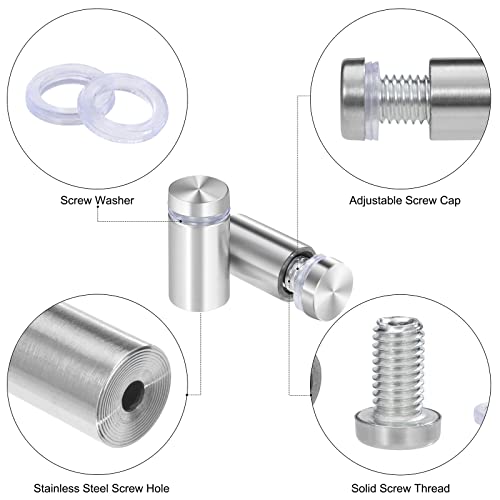 Screw Washer

Adjustable Screw Cap

Stainless Steel Screw Hole

Solid Screw Thread